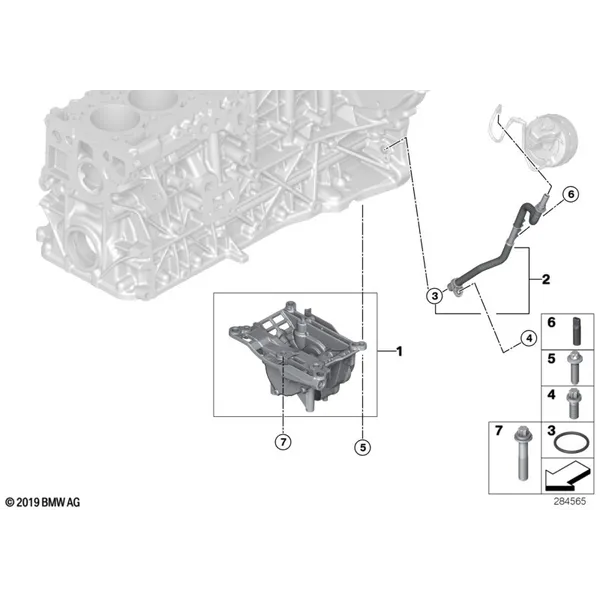 6
2
3
4
1
7
5
6
5
4
7
3
© 2019 BMW AG
284565