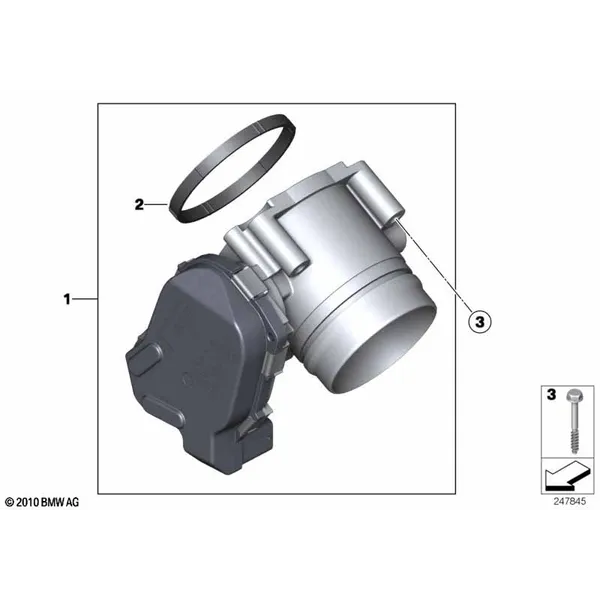 2

1

3

3

© 2010 BMW AG

247845