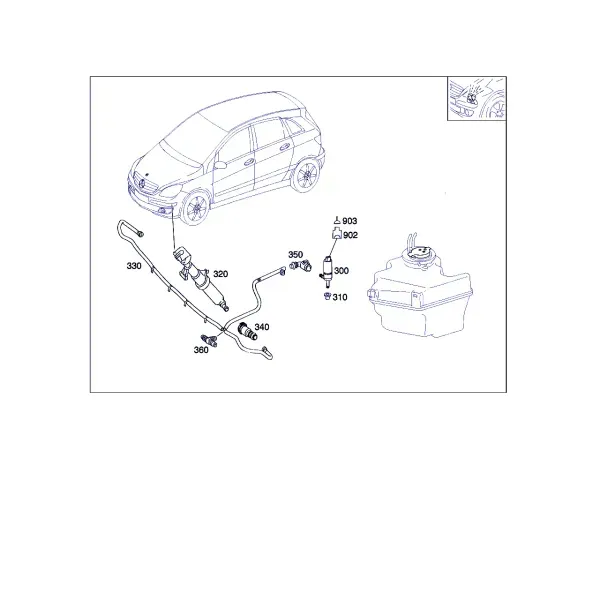 903
902
350
300
330
320
310
340
360