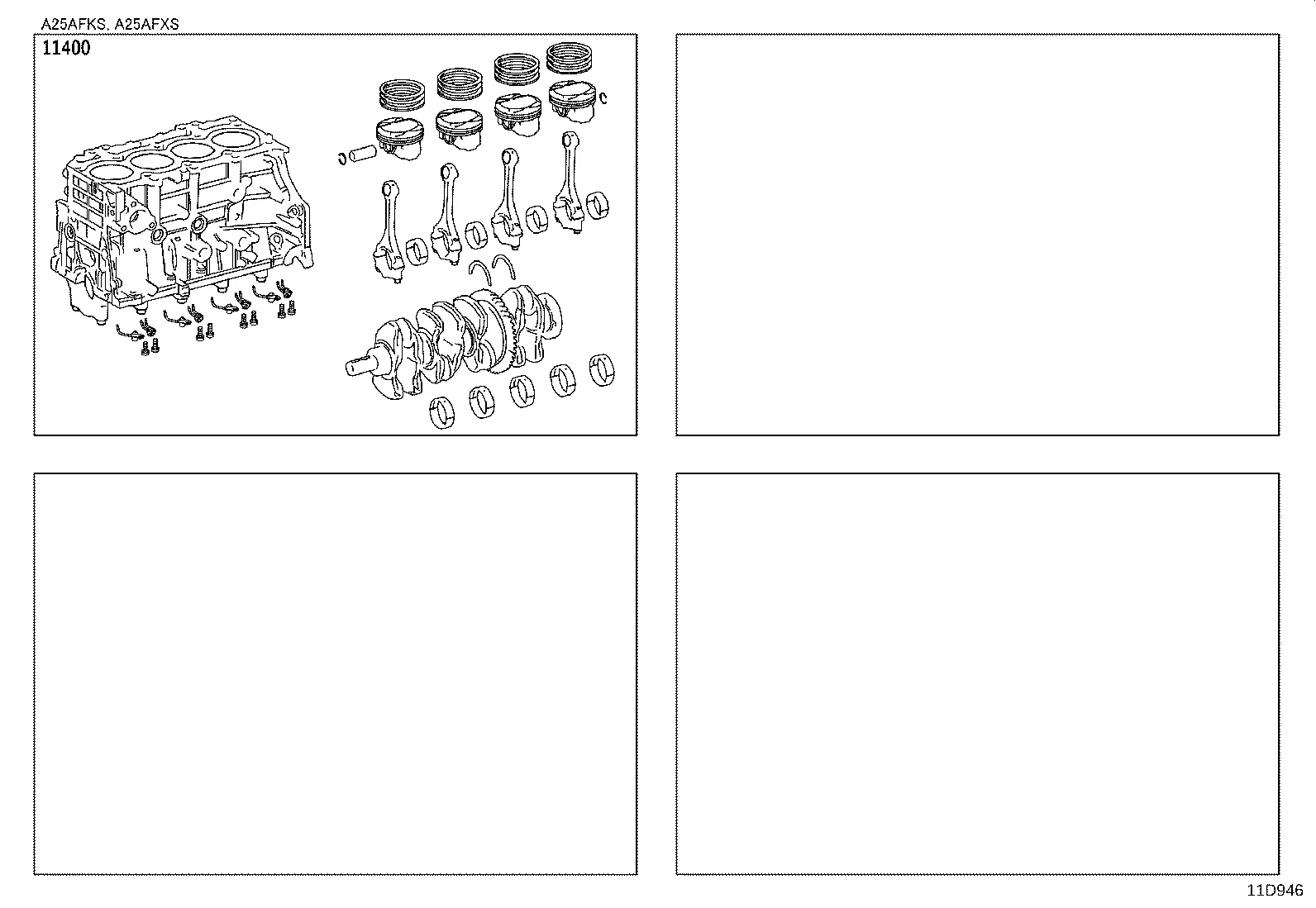 A25AFKS, A25AFXS

11400

11D946