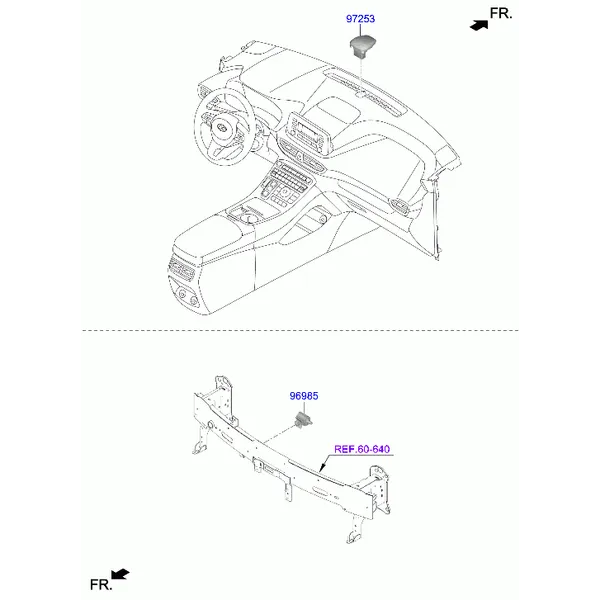 97253

FR.

96985

REF.60-640

FR.