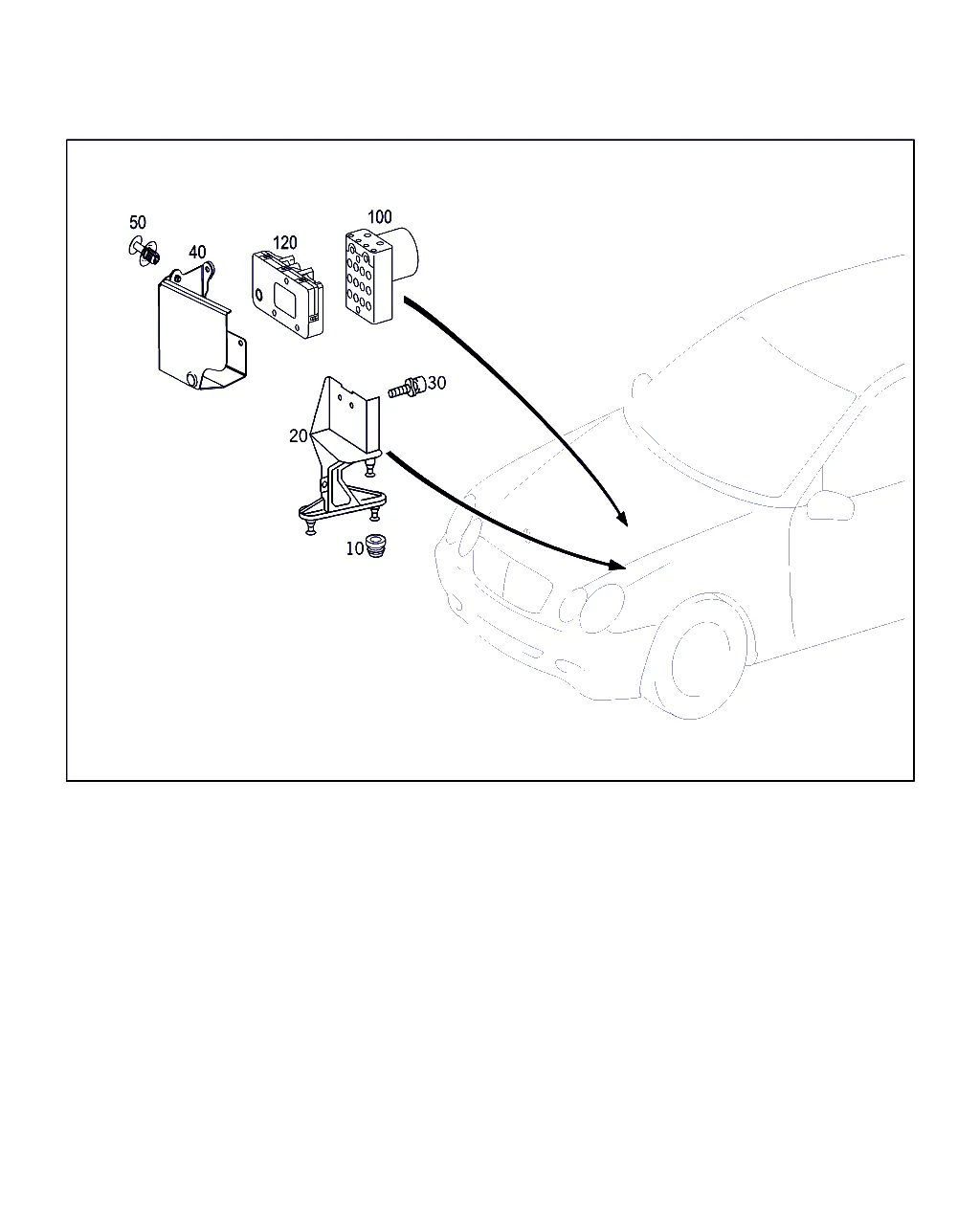 50
40
120
100
30
20
10