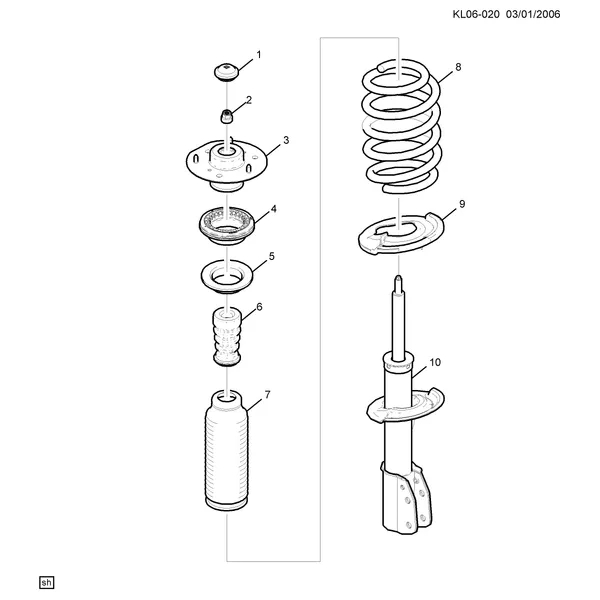 KL06-020 03/01/2006

1
2
3
4
5
6
7
8
9
10

sh