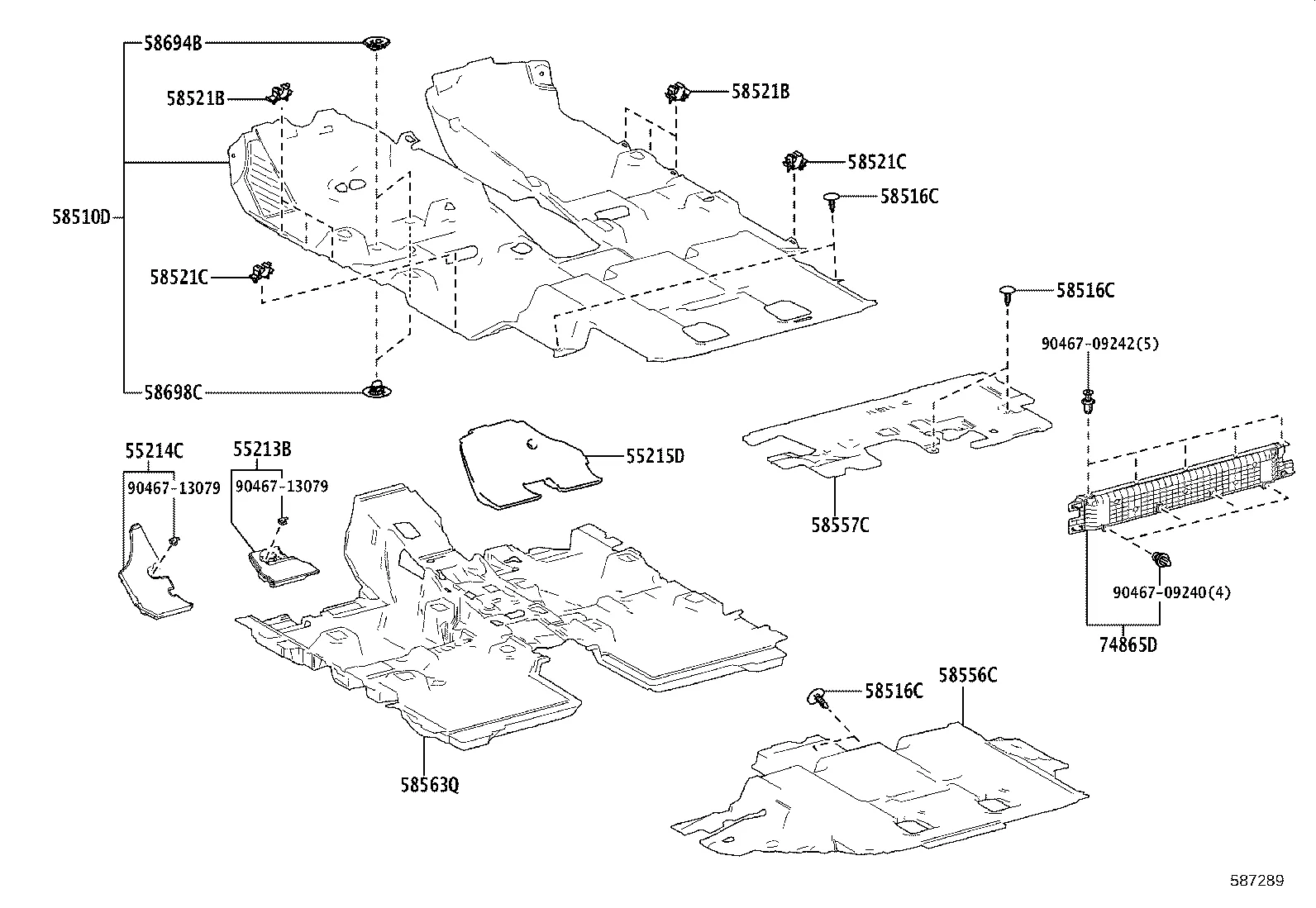 58694B
58521B
58521B
58521C
58516C
58510D
58521C
58516C
90467-09242(5)
58698C
55214C
55213B
55215D
90467-13079
90467-13079
58557C
90467-09240(4)
74865D
58516C
58556C
58563Q
587289