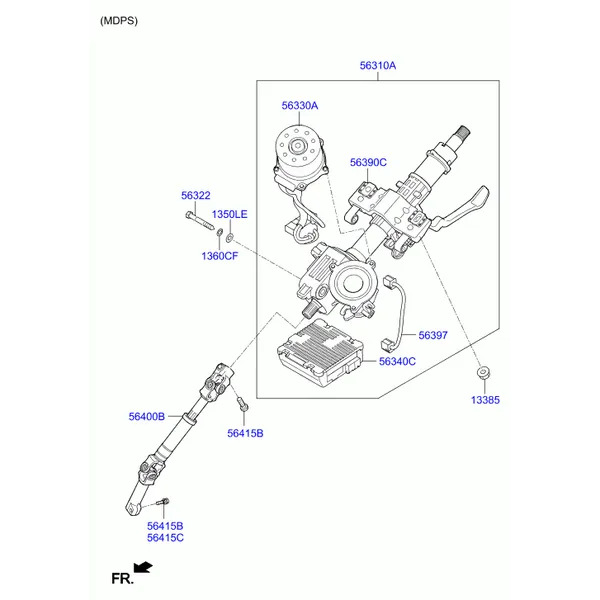 (MDPS)

56310A

56330A

56390C

56322

1350LE

1360CF

56397

56340C

13385

56400B

56415B

56415B
56415C

FR.