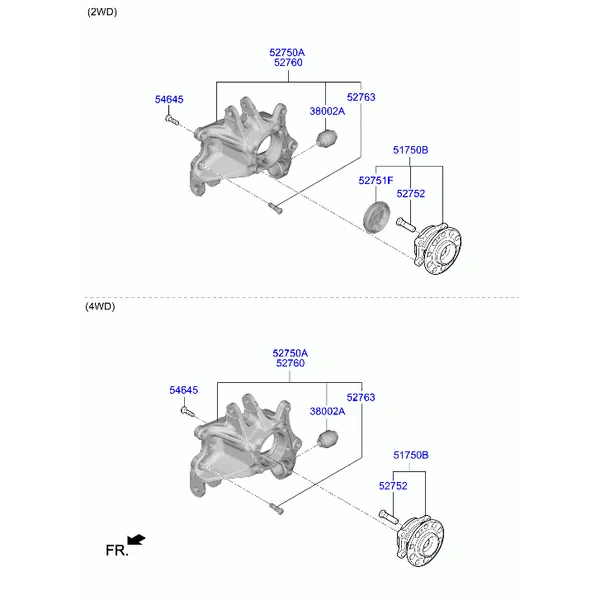 (2WD)

52750A
52760

54645

38002A

52763

51750B

52751F

52752

(4WD)

52750A
52760

54645

38002A

52763

51750B

52752

FR.