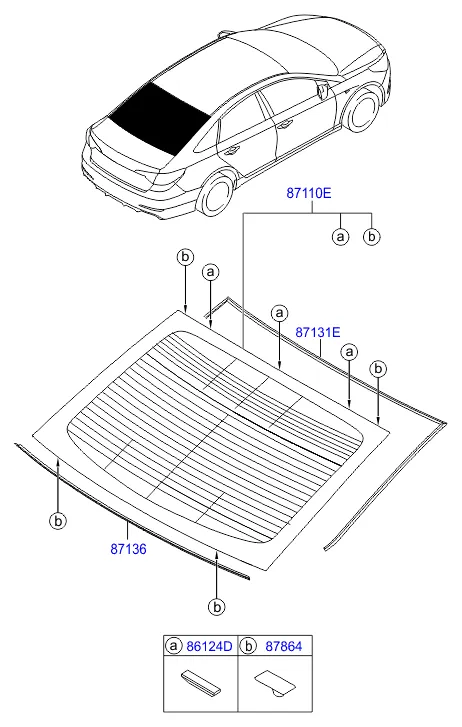 87110E

a b

b

a

a

87131E

a

b

b

87136

b

| a 86124D | b 87864 |
|---|---|
| | |