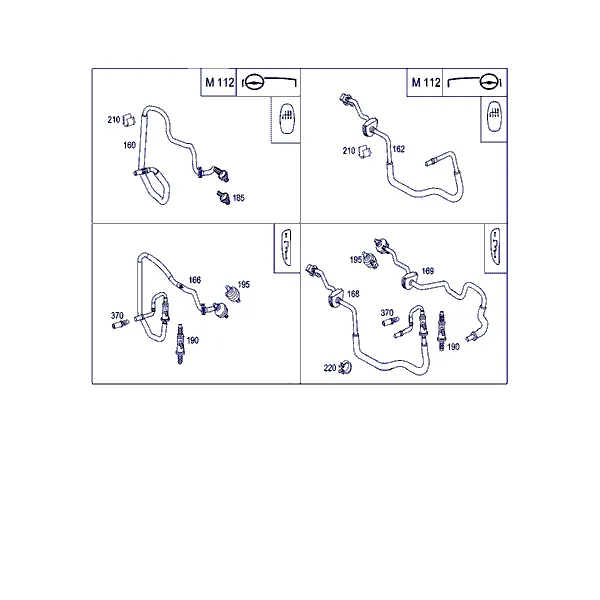 M 112

210
160
185

M 112

210
162

166
195
370
190

195
169
168
370
190
220