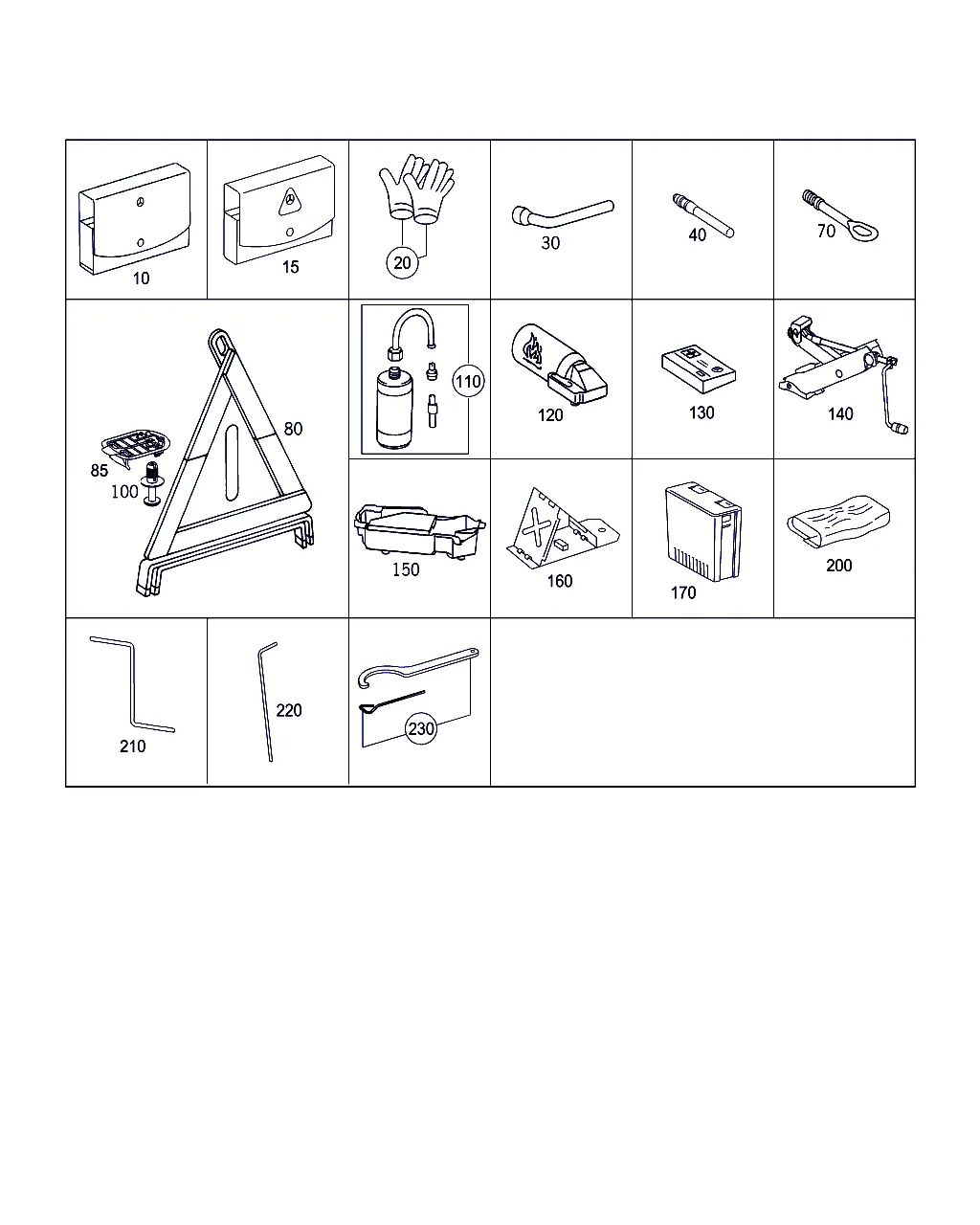 10
15
20
30
40
70
80
85
100
110
120
130
140
150
160
170
200
210
220
230