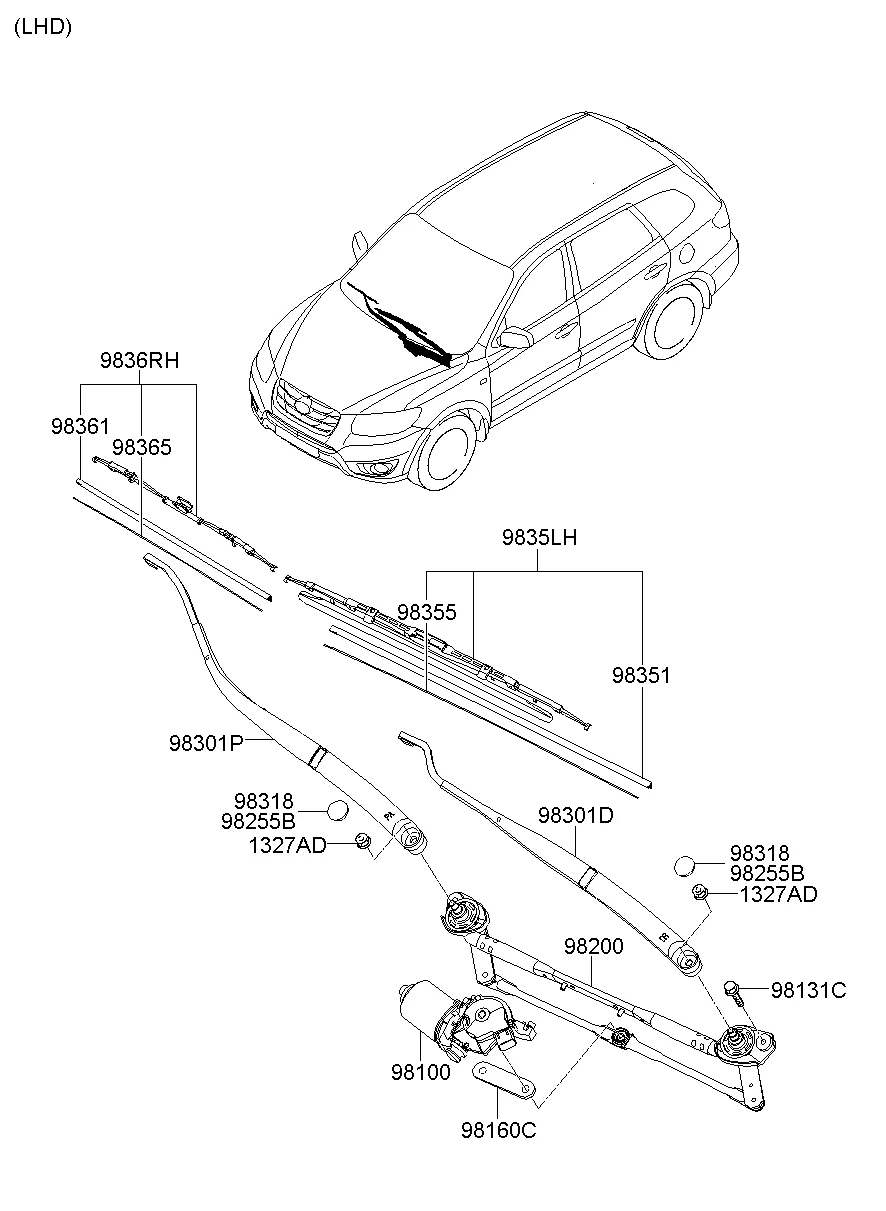 (LHD)

9836RH
98361
98365

9835LH
98355
98351

98301P
98318
98255B
1327AD

98301D
98318
98255B
1327AD

98200
98131C
98100
98160C