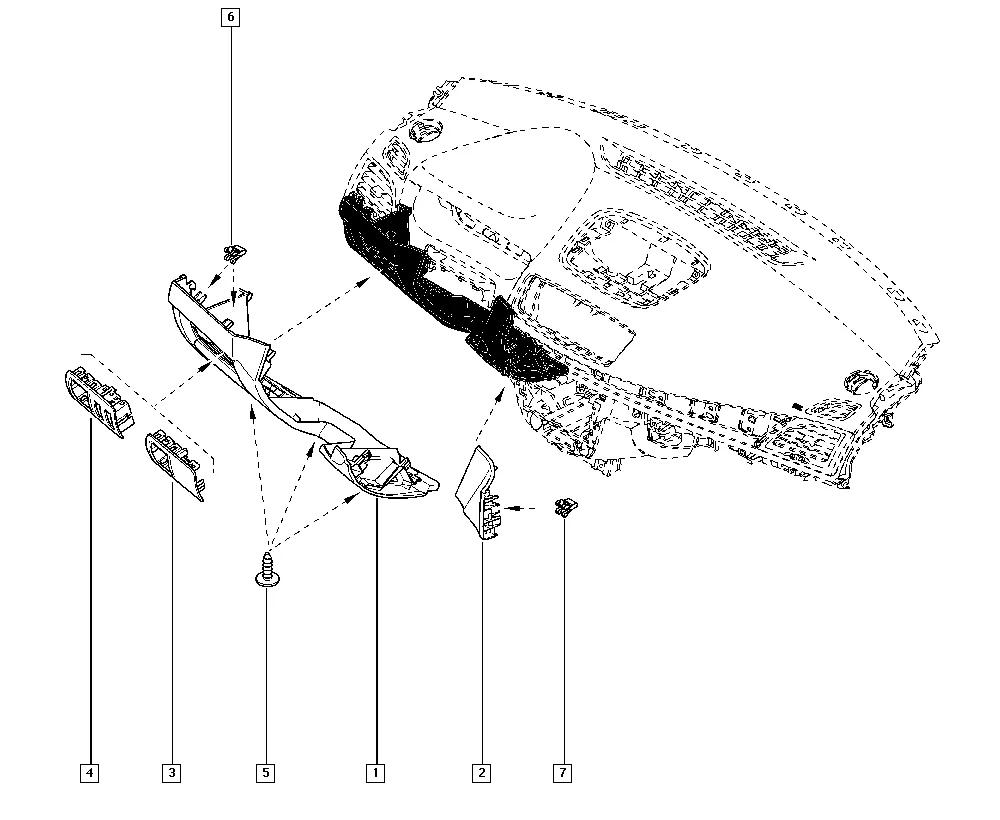 6
4
3
5
1
2
7