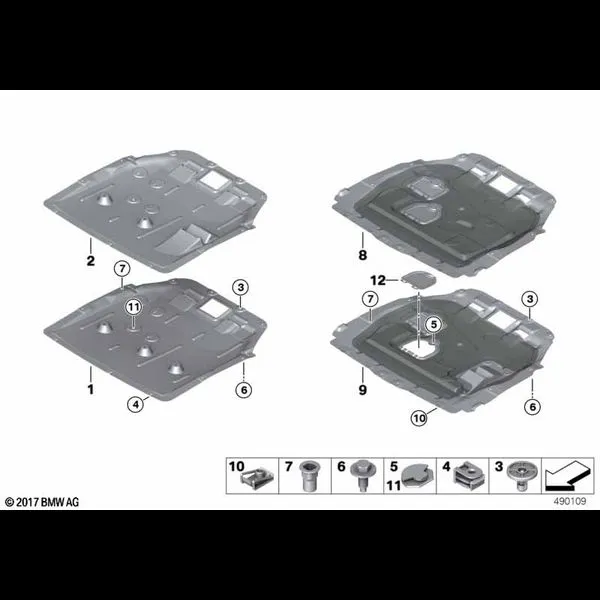 2
7
3
11
1
6
4
8
12
7
3
5
9
6
10
10 7 6 5 11 4 3
© 2017 BMW AG
490109