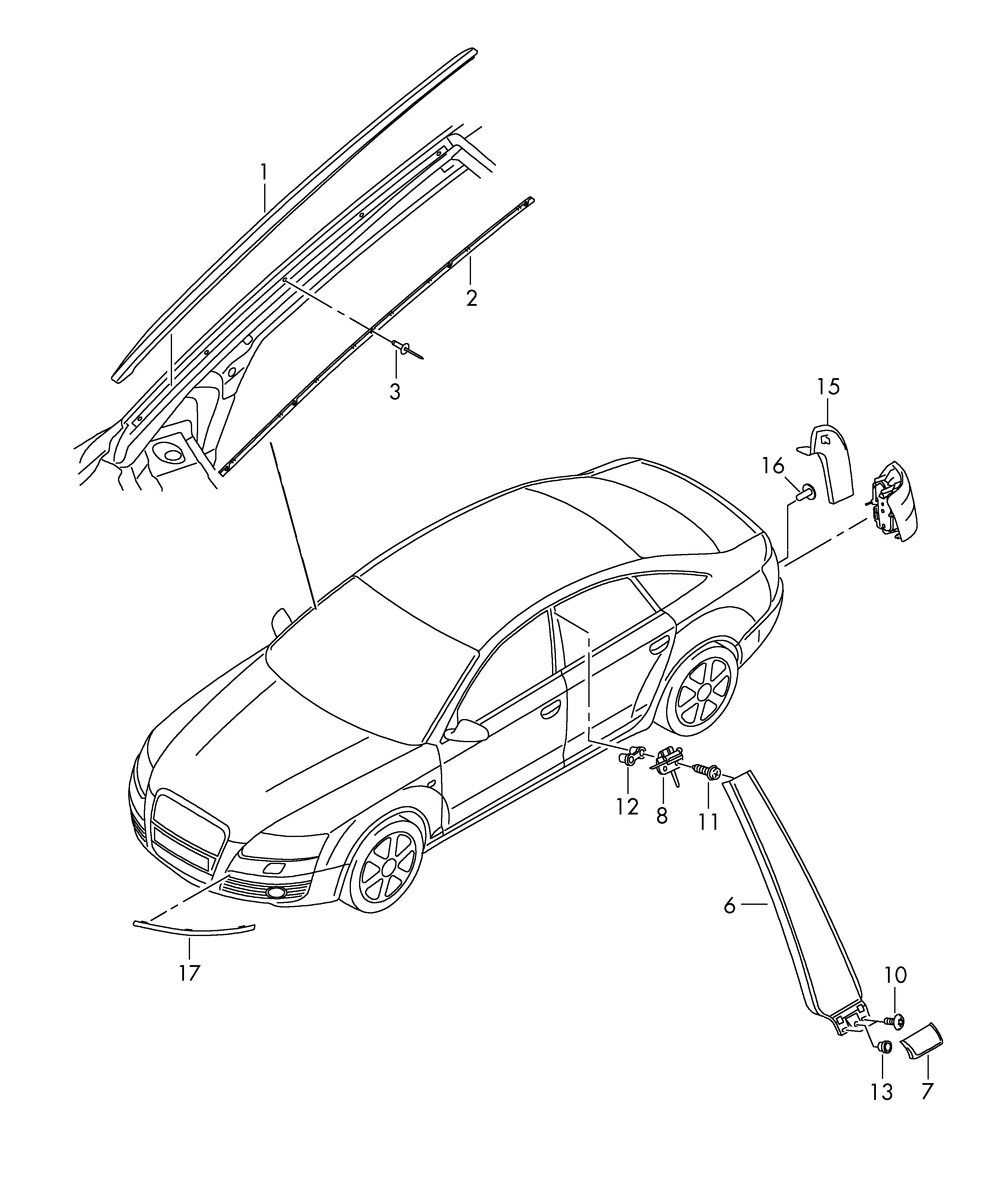 1
2
3
15
16
12
8
11
6
17
10
13
7