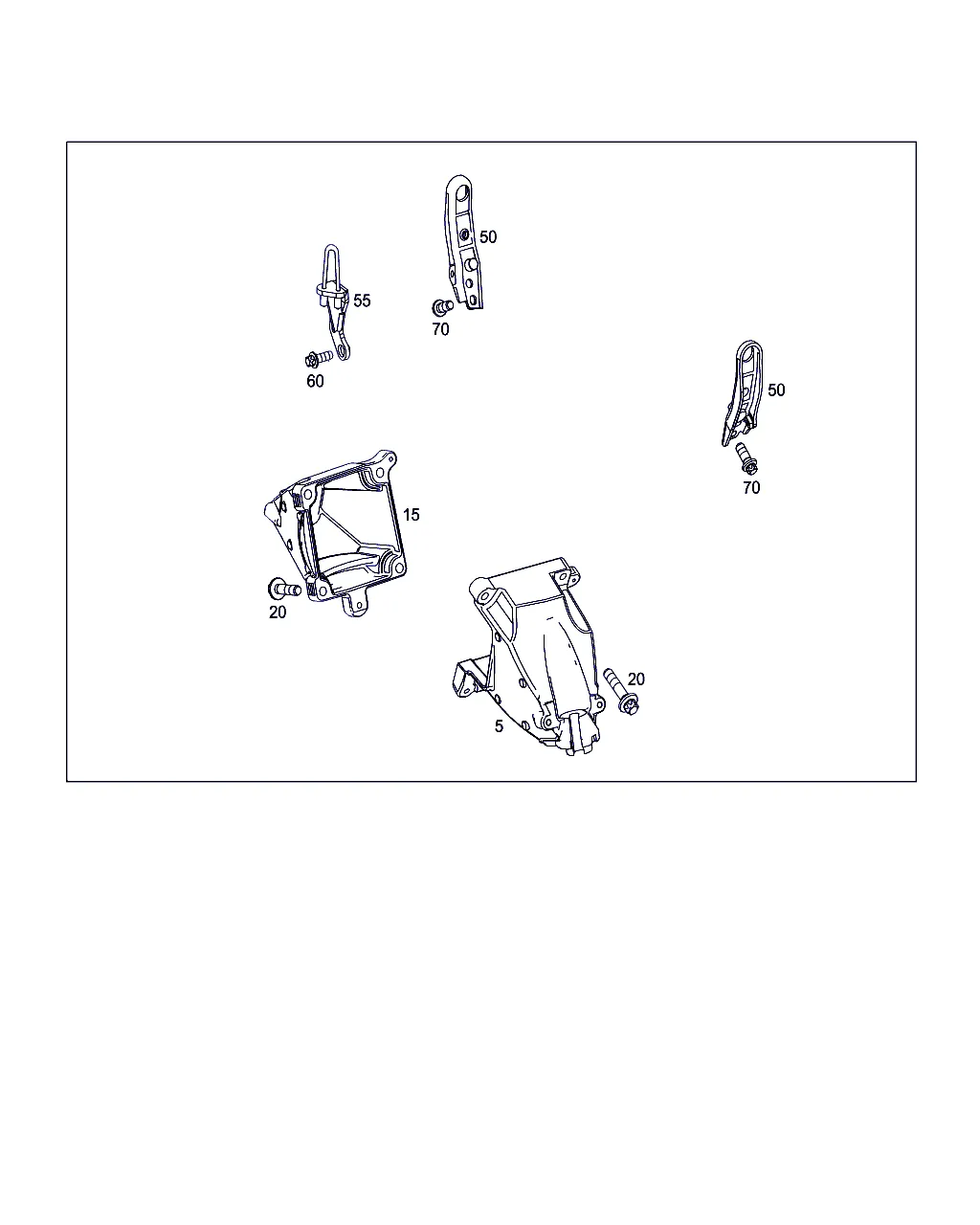 50

55

70

60

50

70

15

20

20

5