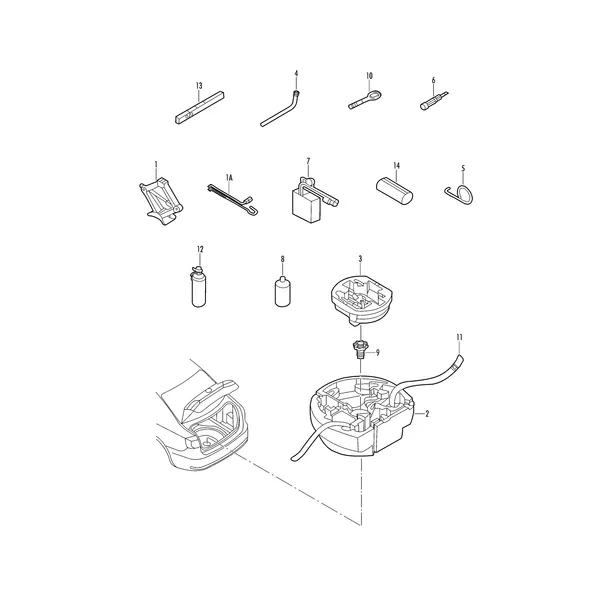 13
4
10
6
1
1A
7
14
5
12
8
3
9
11
2