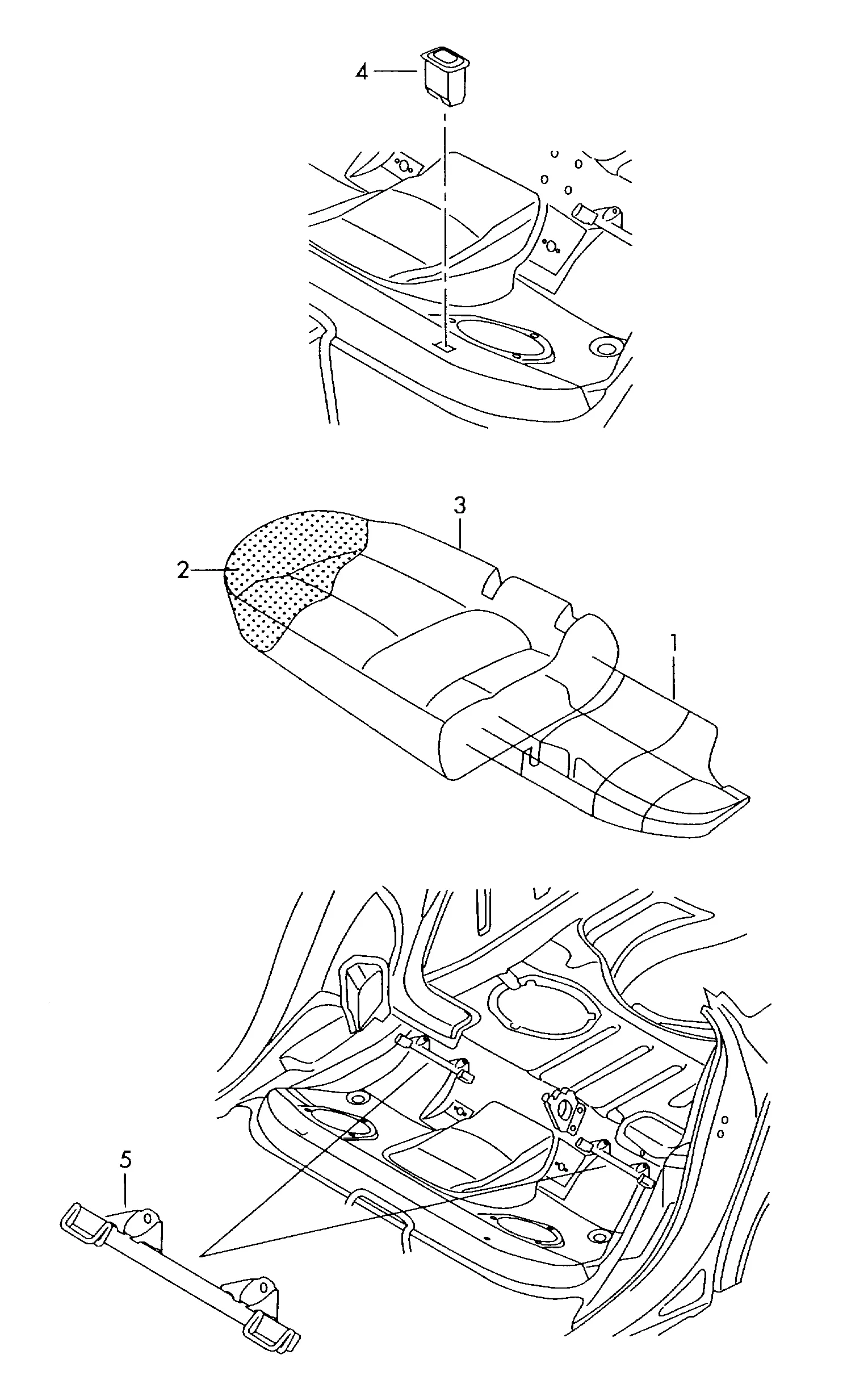 4

3

2

1

5