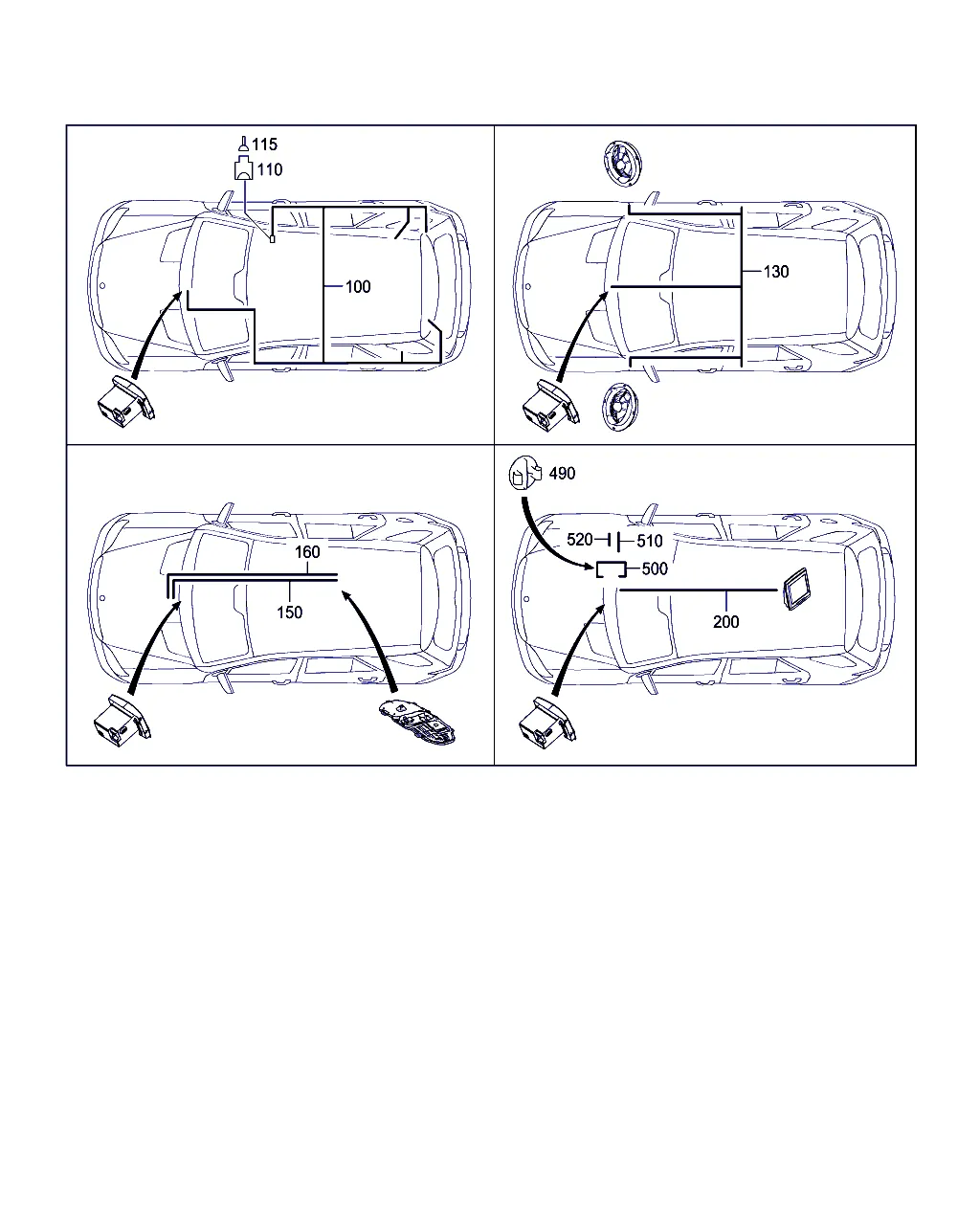 115
110
100

130

160
150

490
520
510
500
200