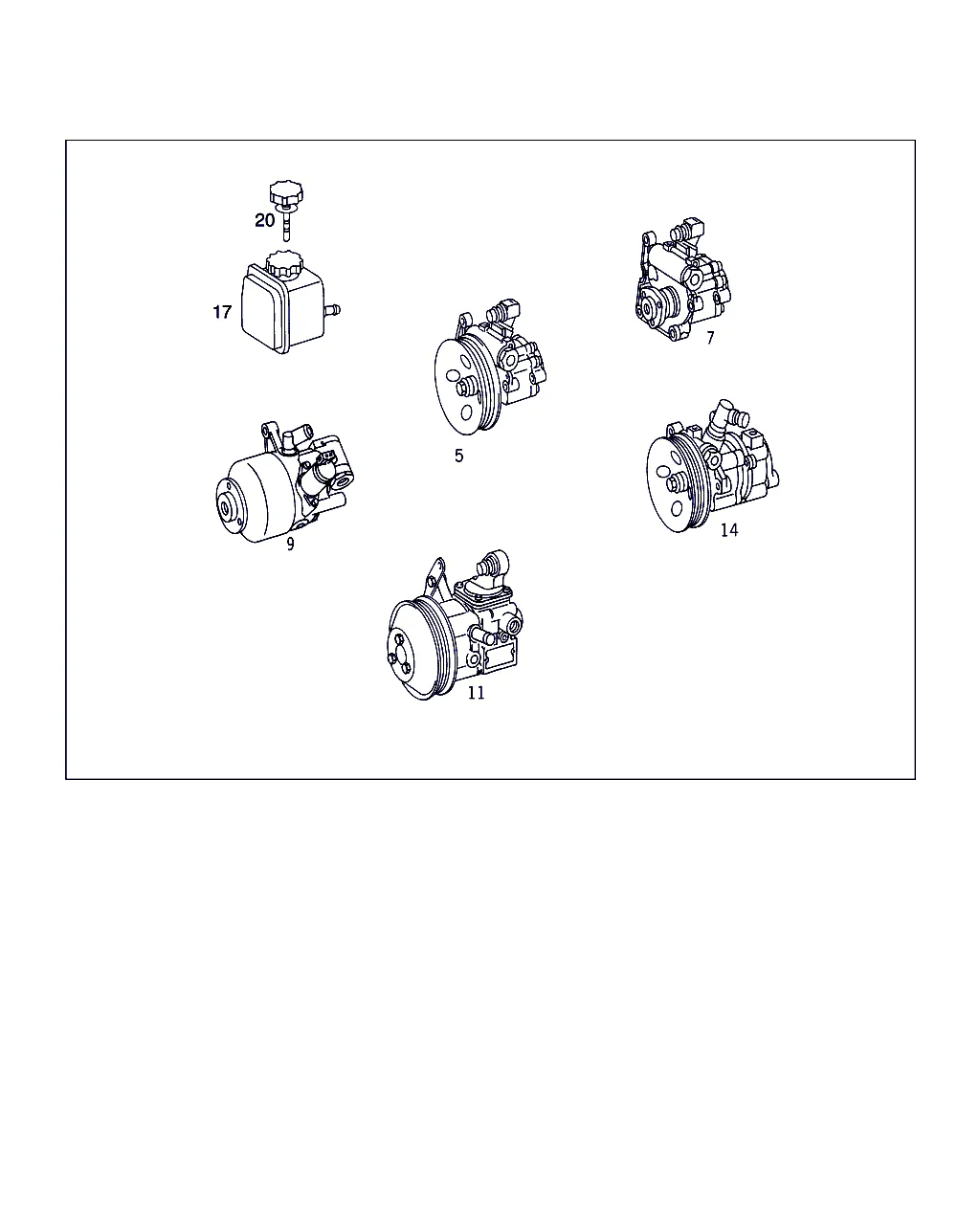 20

17

7

5

9

14

11