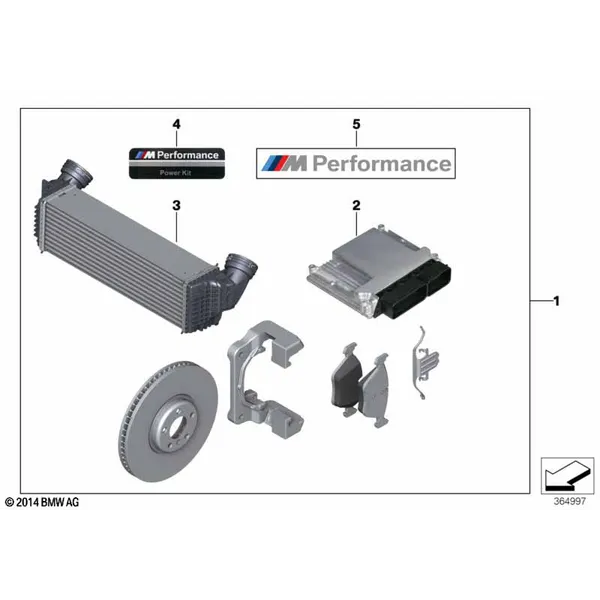 4

M Performance
Power Kit

5

M Performance

3

2

1

© 2014 BMW AG

364997