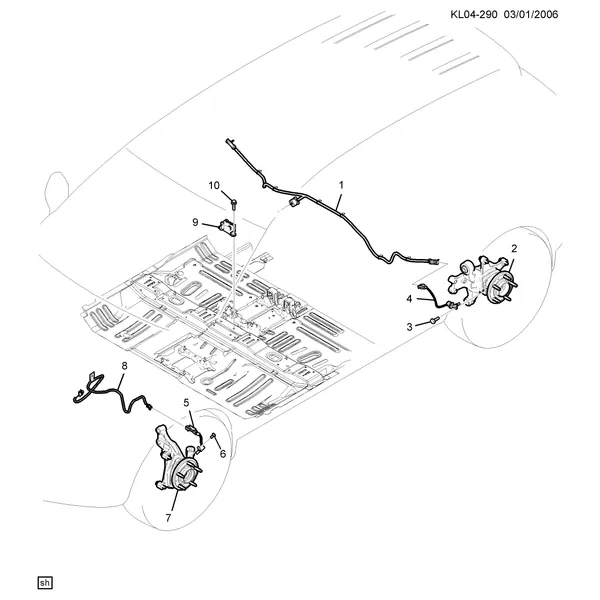 KL04-290 03/01/2006

10
1
9
2
4
3
8
5
6
7

sh