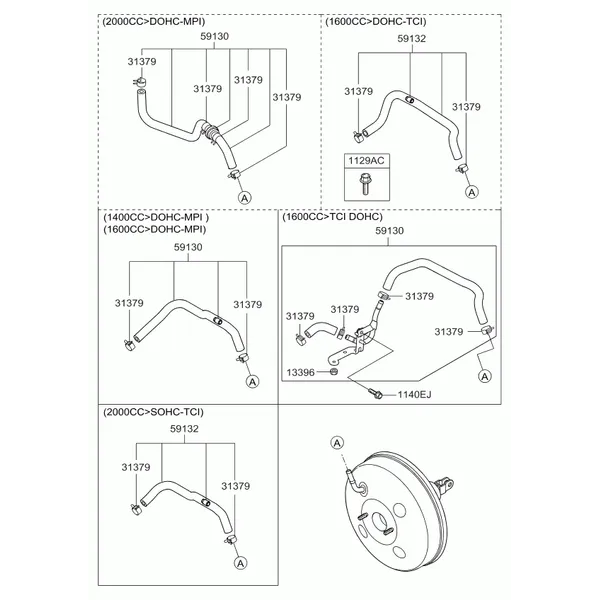 (2000CC>DOHC-MPI)
59130
31379
31379
31379
31379
A

(1600CC>DOHC-TCI)
59132
31379
31379
1129AC
A

(1400CC>DOHC-MPI )
(1600CC>DOHC-MPI)
59130
31379
31379
A

(1600CC>TCI DOHC)
59130
31379
31379
31379
31379
13396
1140EJ
A

(2000CC>SOHC-TCI)
59132
31379
31379
A

A