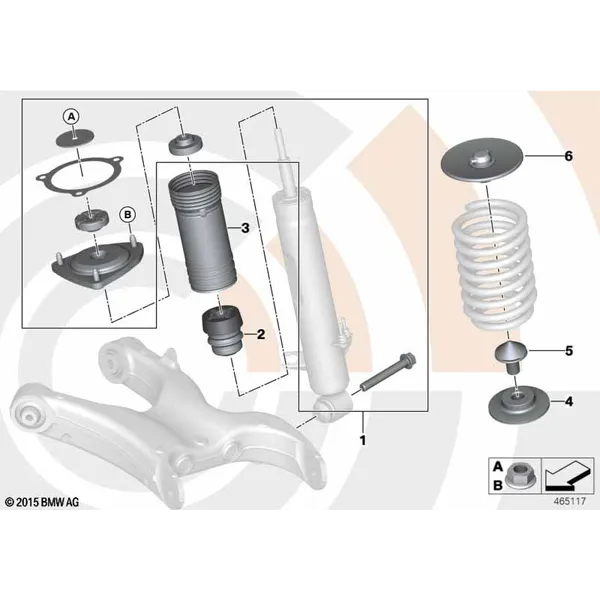 A
B
3
2
1
6
5
4
A
B
© 2015 BMW AG
465117