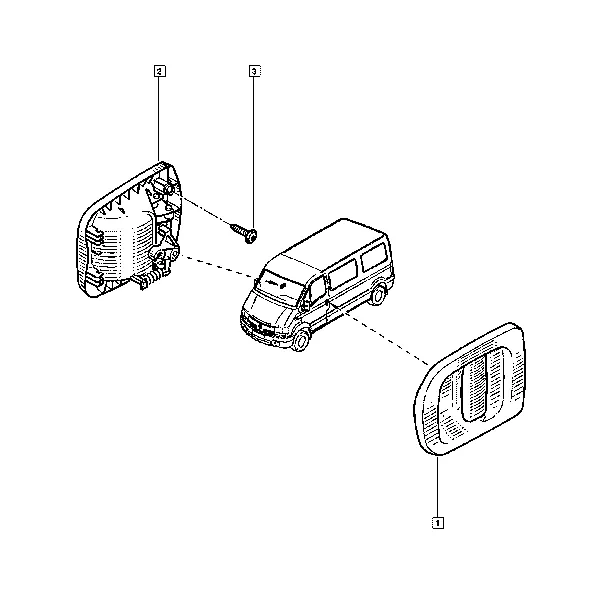 2

3

1