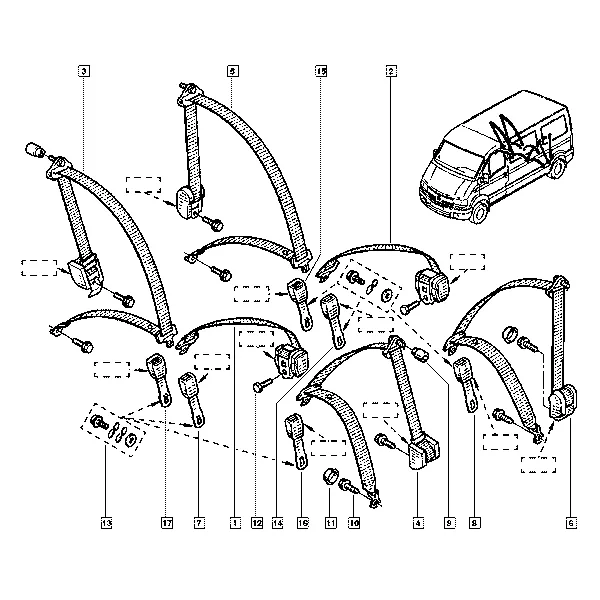 3
5
15
2
13
17
7
1
12
14
16
11
10
4
9
8
6