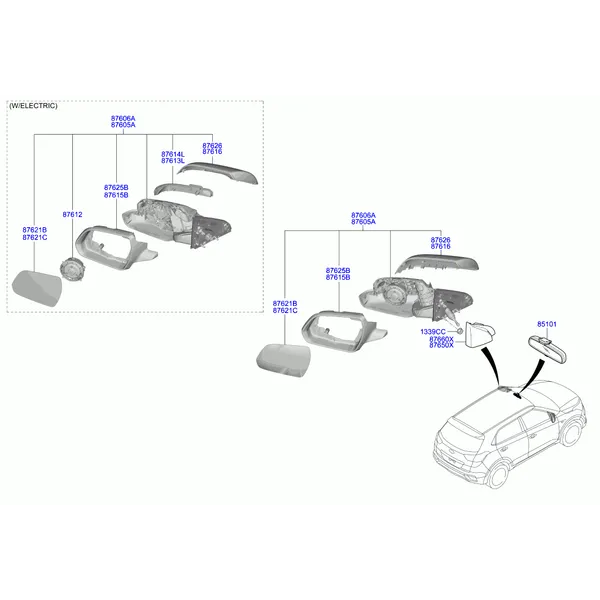 (W/ELECTRIC)

87606A
87605A

87626
87616

87614L
87613L

87625B
87615B

87612

87621B
87621C

87606A
87605A

87626
87616

87625B
87615B

87621B
87621C

1339CC
87660X
87650X

85101