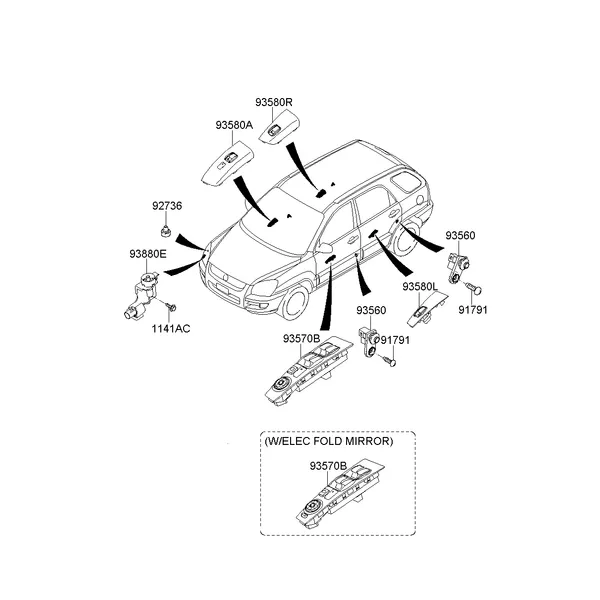 93580R
93580A
92736
93880E
1141AC
93560
91791
93580L
93560
91791
93570B
(W/ELEC FOLD MIRROR)
93570B