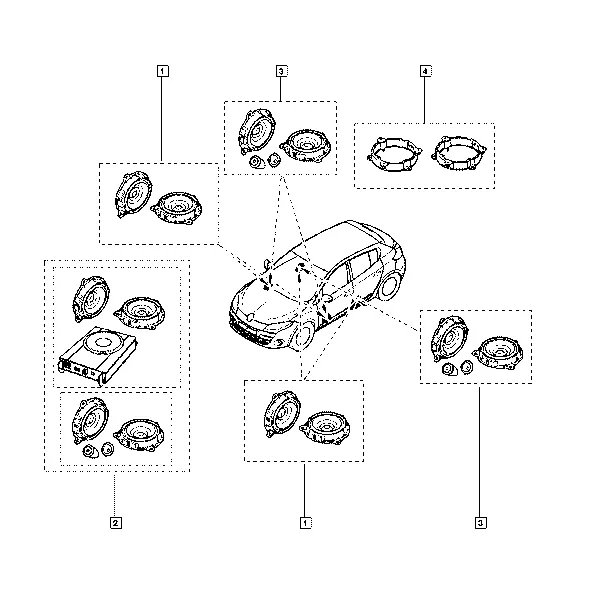 1

3

4

2

1

3