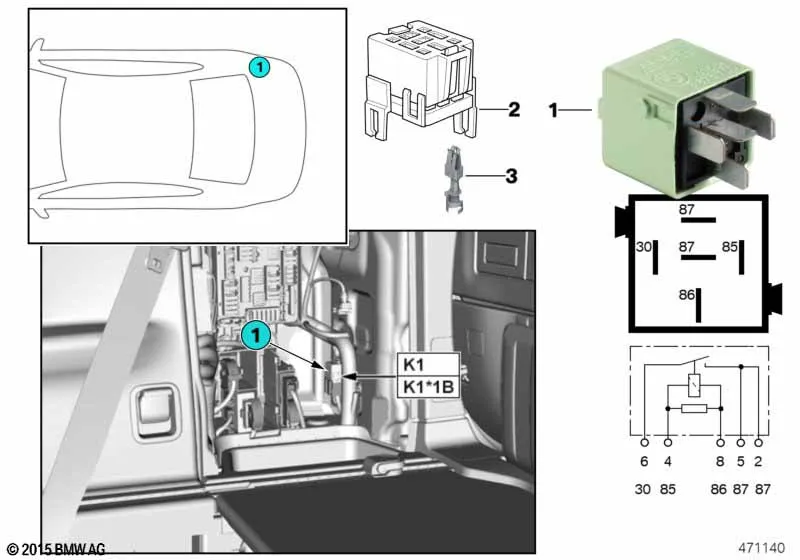 1

2

1

3

87

30

87

85

86

1

K1

K1*1B

6 4 8 5 2

30 85 86 87 87

© 2015 BMW AG

471140