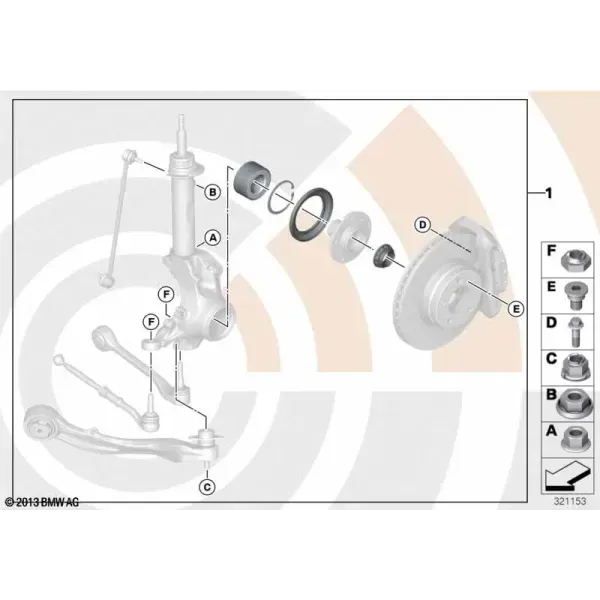 B
A
F
F
C
D
E
1
F
E
D
C
B
A
© 2013 BMW AG
321153