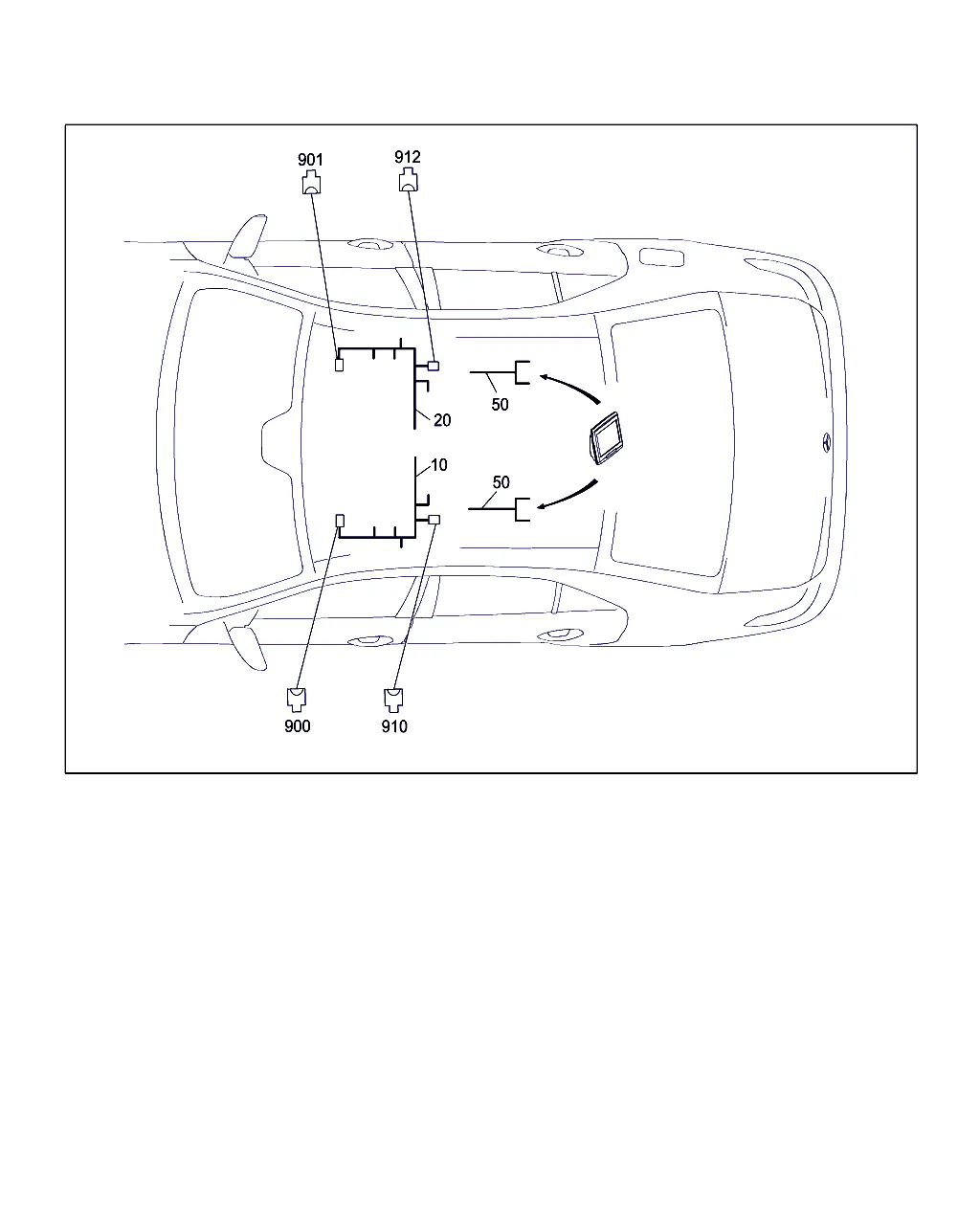 901
912
50
20
10
50
900
910