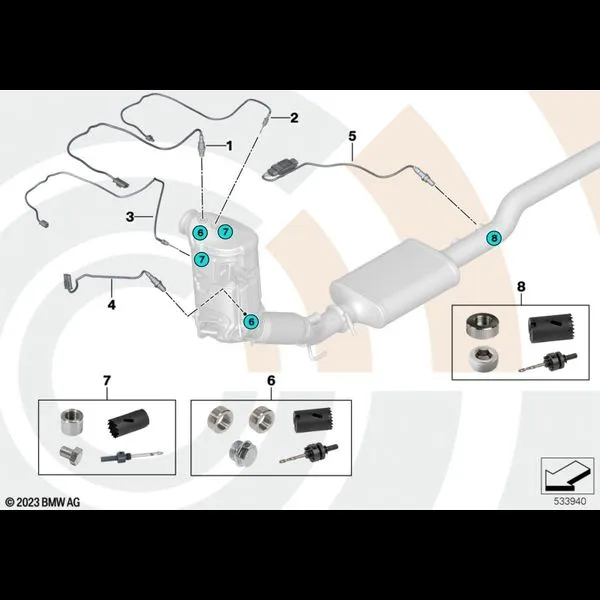 2
1
5
3
6
7
7
8
4
6
8
7
6
© 2023 BMW AG
533940