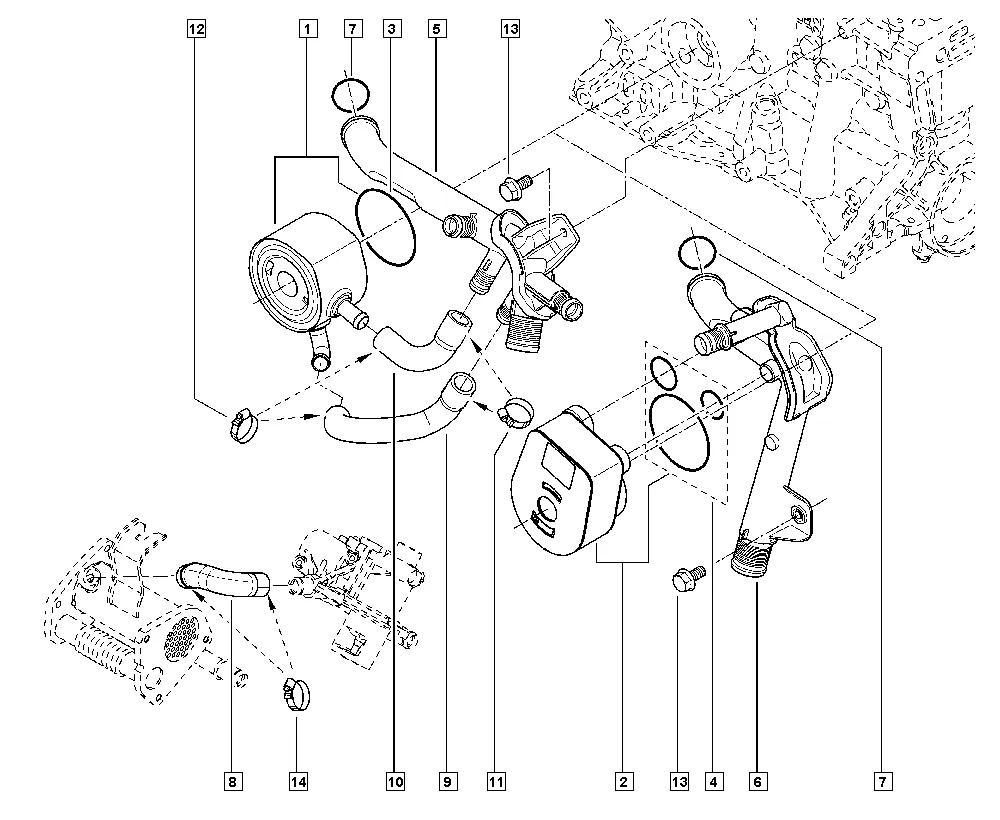 12
1
7
3
5
13
8
14
10
9
11
2
13
4
6
7