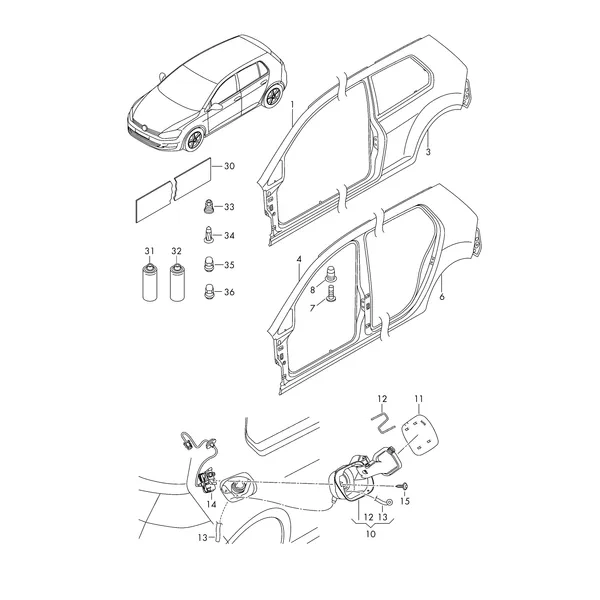 1
3
30
33
34
31
32
35
36
4
8
7
6
12
11
14
15
12
13
10
13