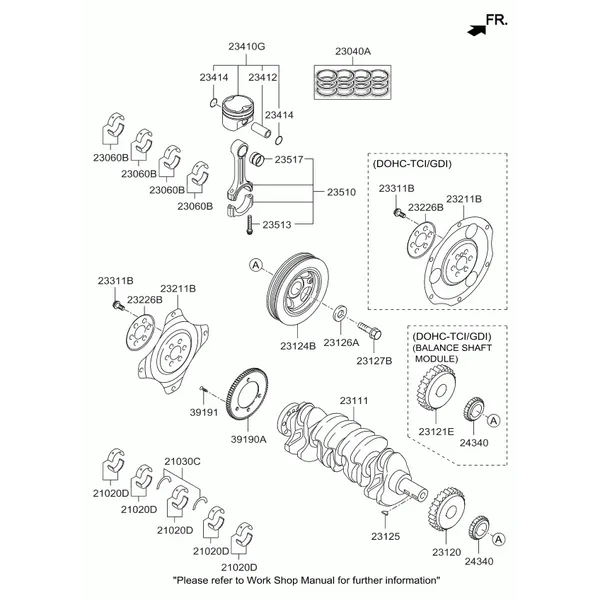 FR.

23410G
23040A
23414
23412
23414
23060B
23060B
23060B
23060B
23517
23510
23513
(DOHC-TCI/GDI)
23311B
23226B
23211B
A
23311B
23226B
23211B
23124B
23126A
23127B
(DOHC-TCI/GDI)
(BALANCE SHAFT MODULE)
39191
39190A
23111
23121E
24340
A
21030C
21020D
21020D
21020D
21020D
21020D
23125
23120
24340
A
"Please refer to Work Shop Manual for further information"