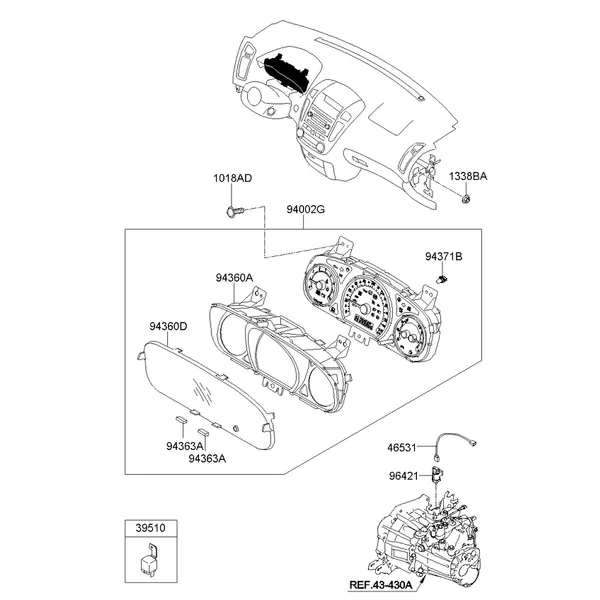 1018AD

1338BA

94002G

94371B

94360A

94360D

94363A

94363A

46531

96421

39510

REF.43-430A