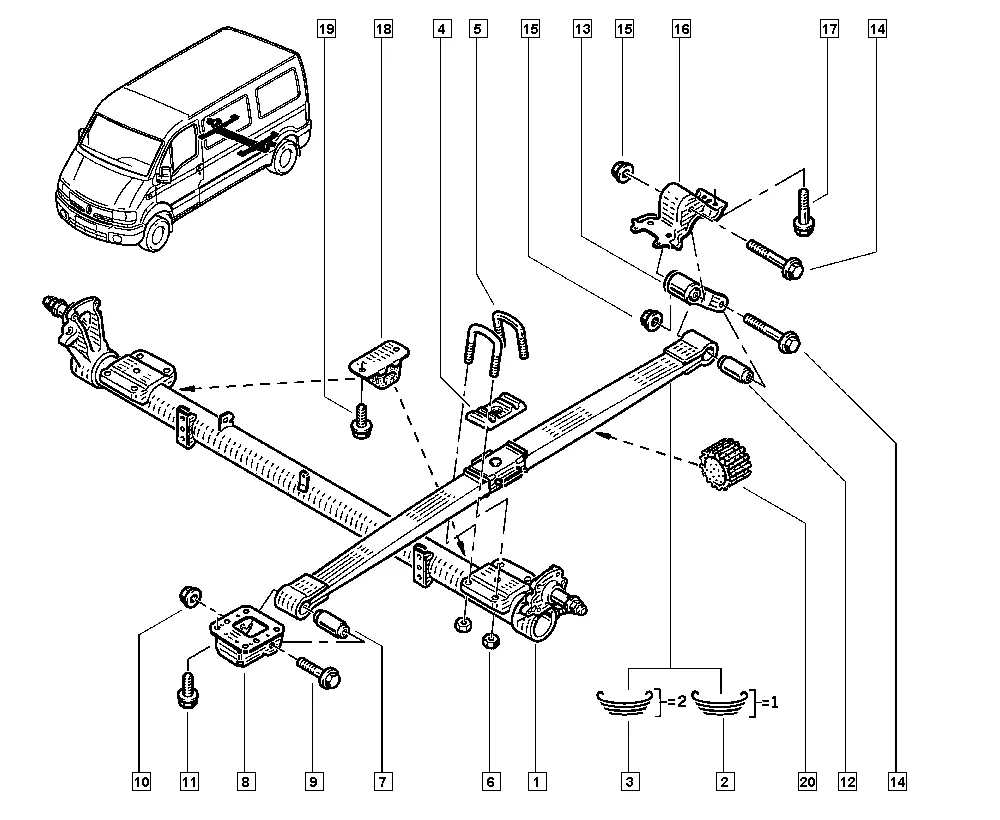 19
18
4
5
15
13
15
16
17
14

=2
=1

10
11
8
9
7
6
1
3
2
20
12
14