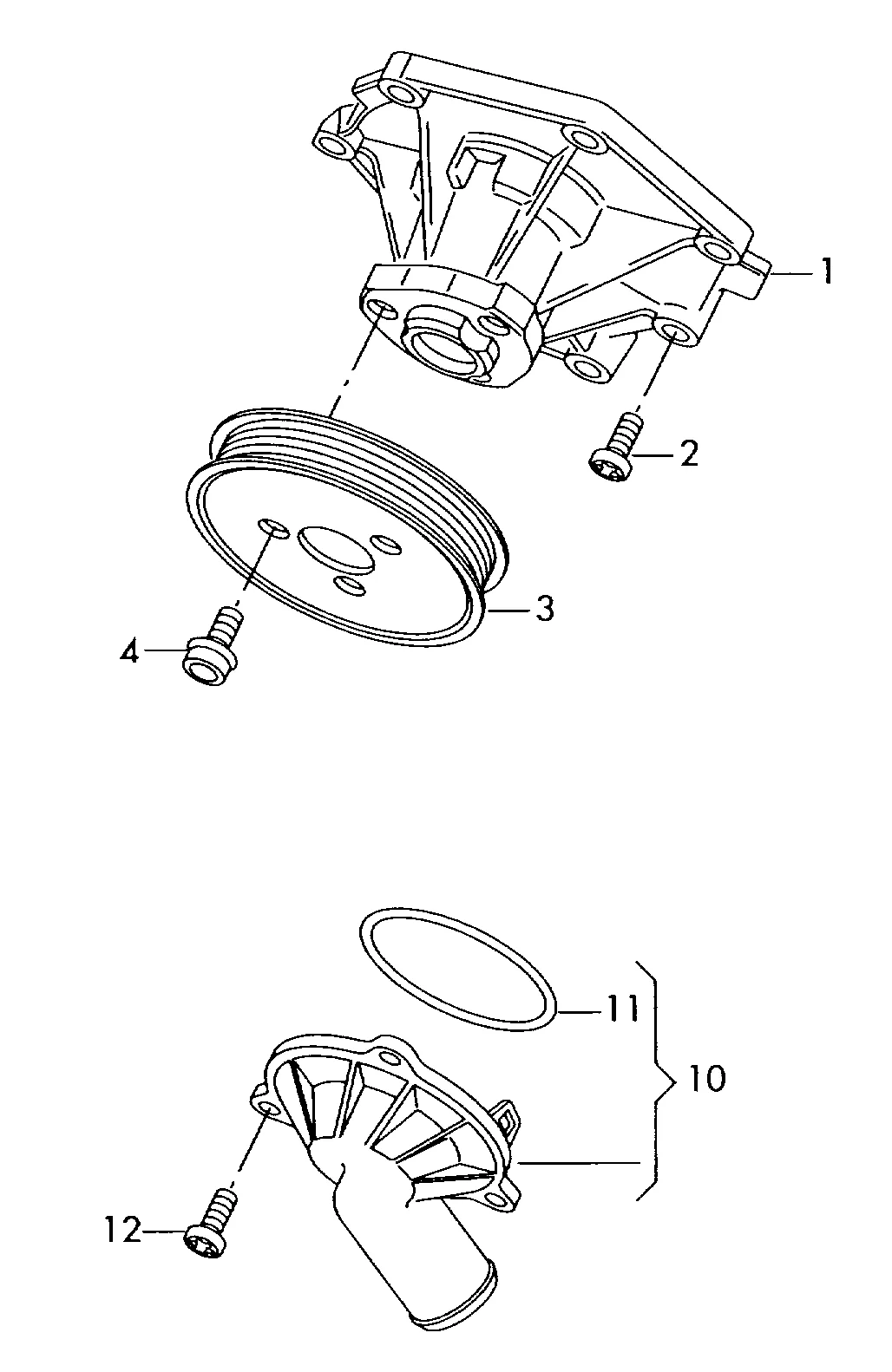 1
2
3
4
11
10
12