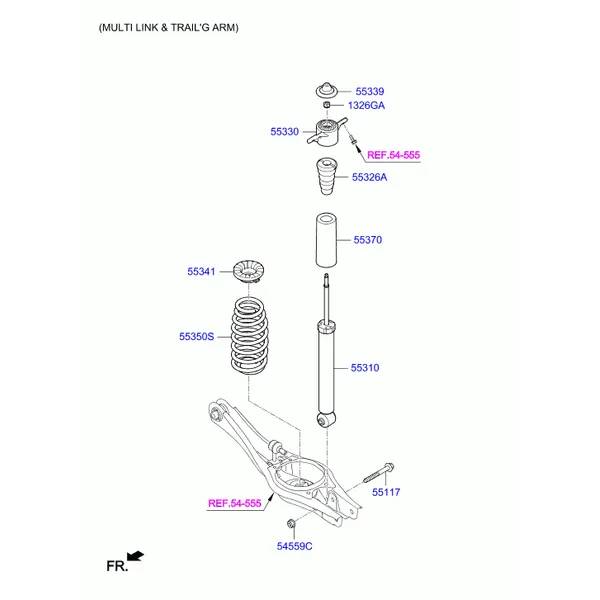 (MULTI LINK & TRAIL'G ARM)

55339
1326GA
55330
REF.54-555
55326A
55370
55341
55350S
55310
55117
REF.54-555
54559C
FR.