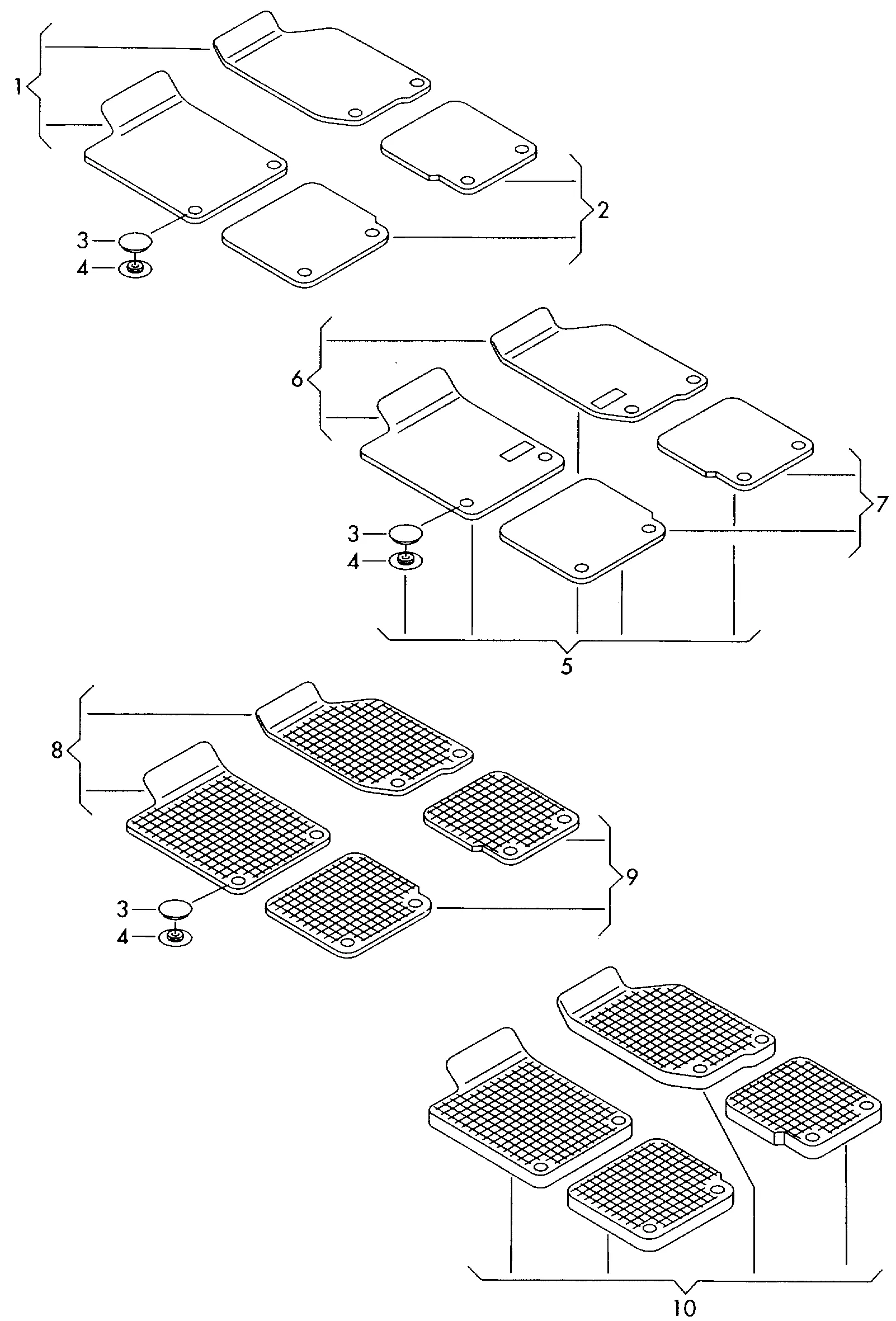 1
2
3
4
6
7
3
4
5
8
9
3
4
10