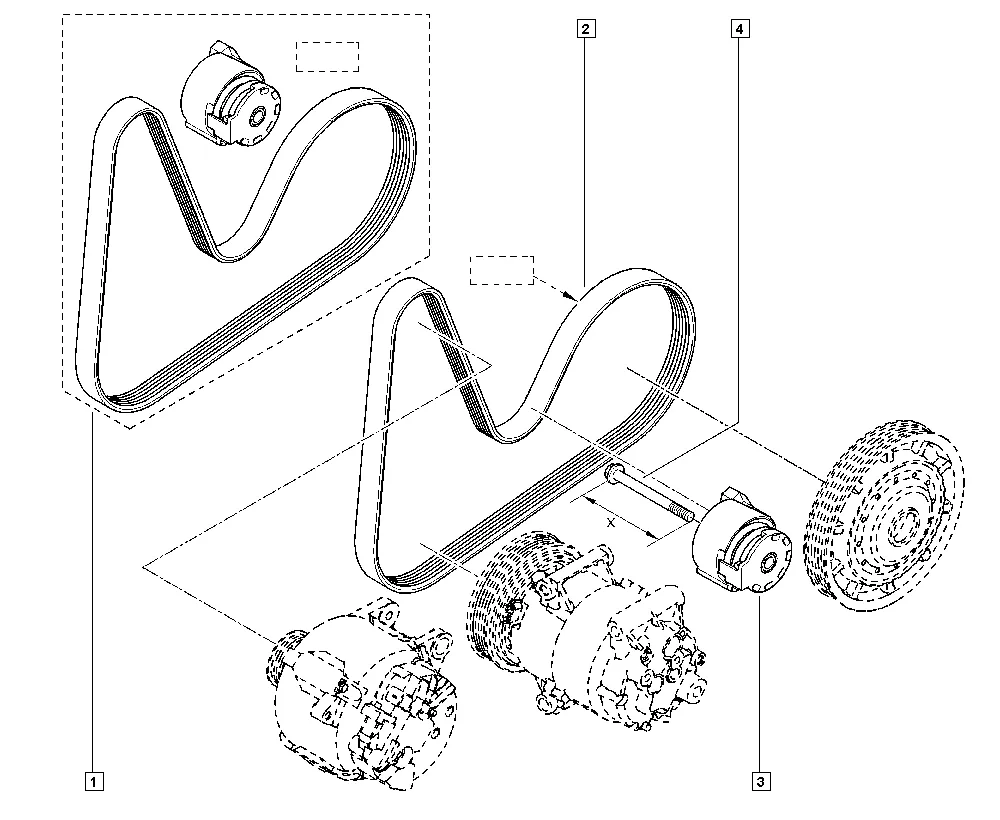 2
4
X
1
3