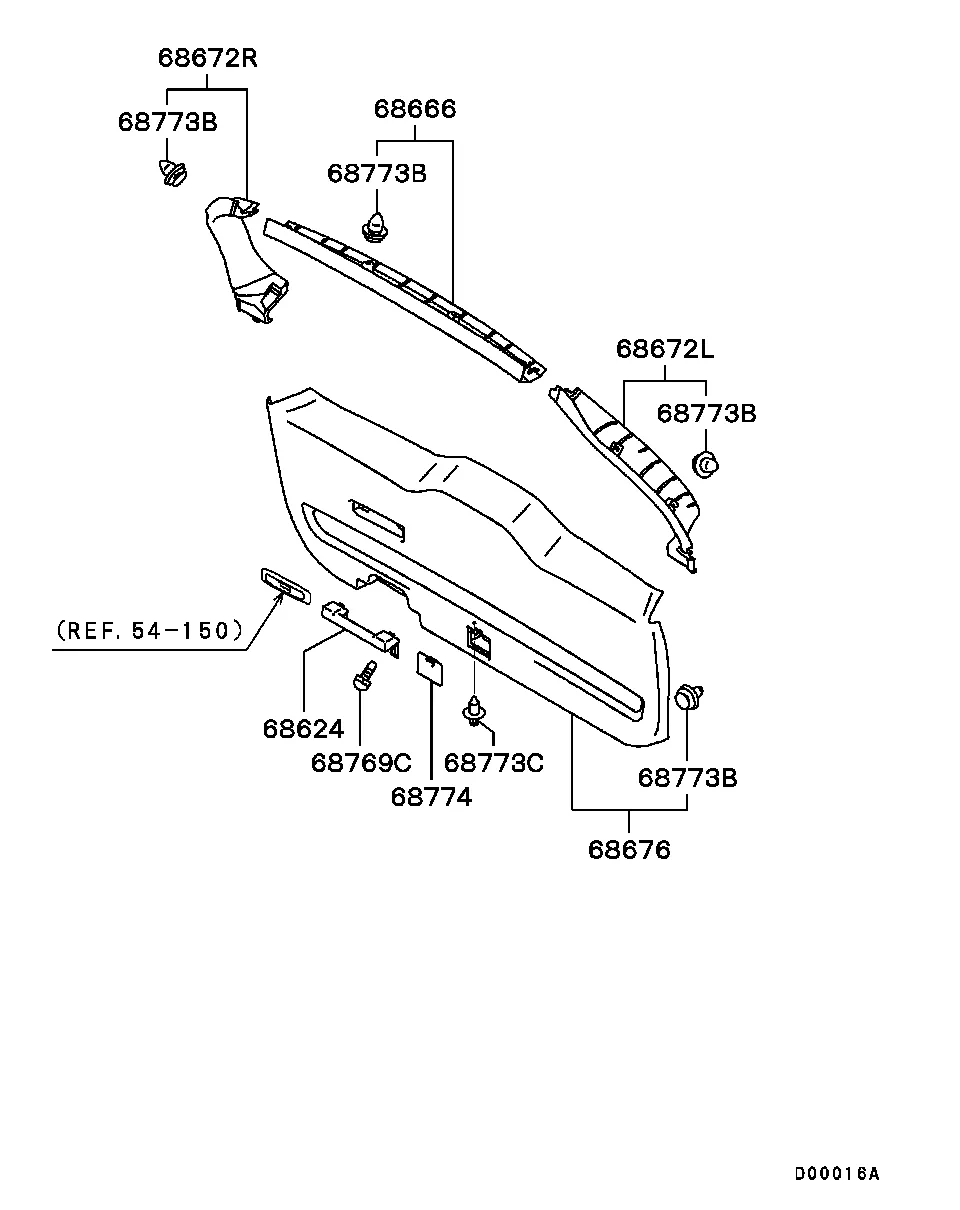 68672R
68773B
68666
68773B
68672L
68773B
(REF. 54-150)
68624
68769C
68774
68773C
68773B
68676
D00016A