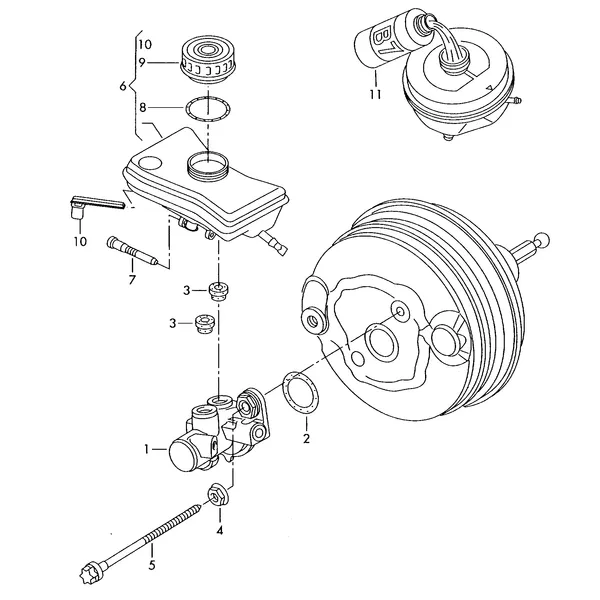 10
9
6
8
B7
11
10
7
3
3
2
1
4
5