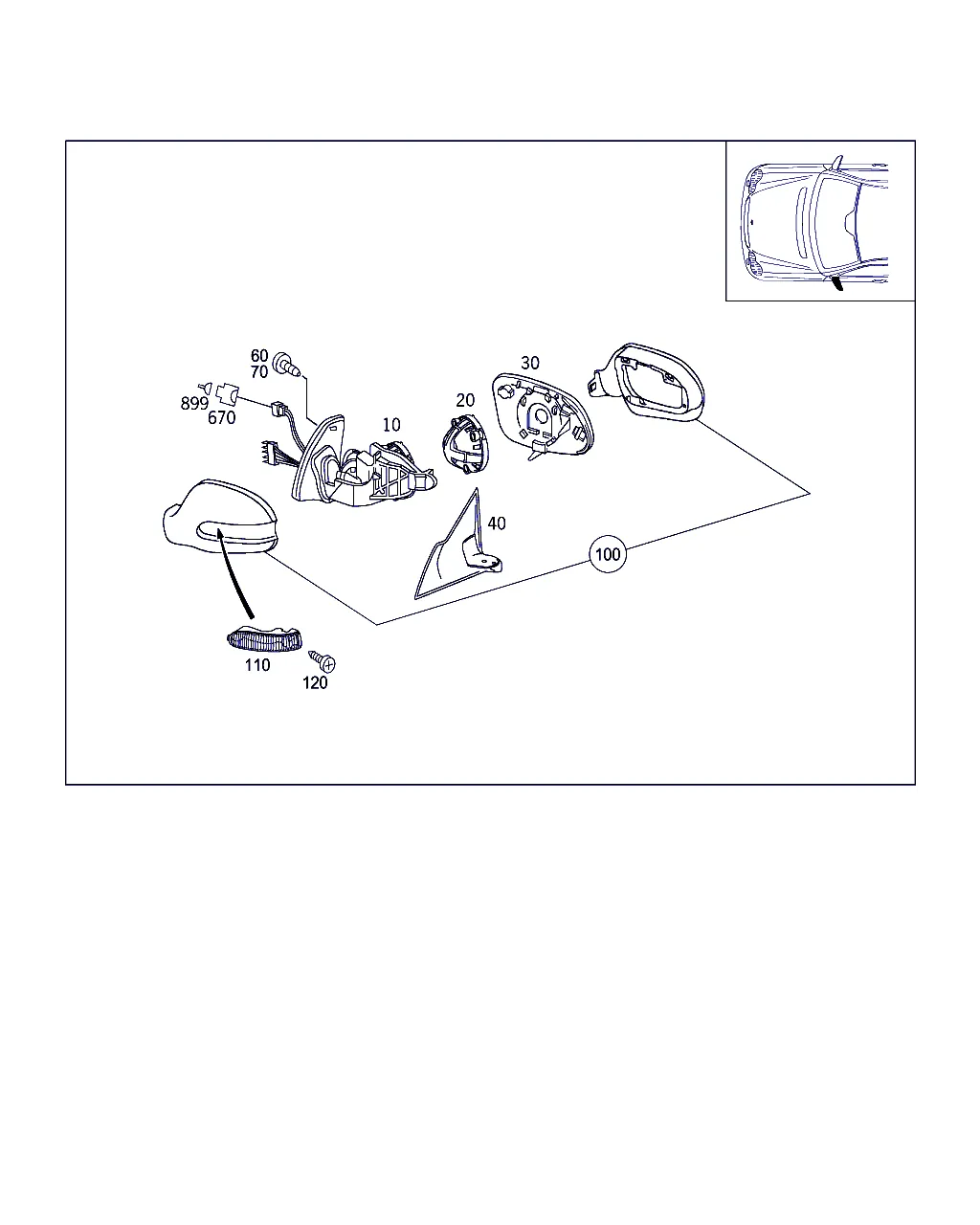 60
70
899
670
10
20
30
40
100
110
120