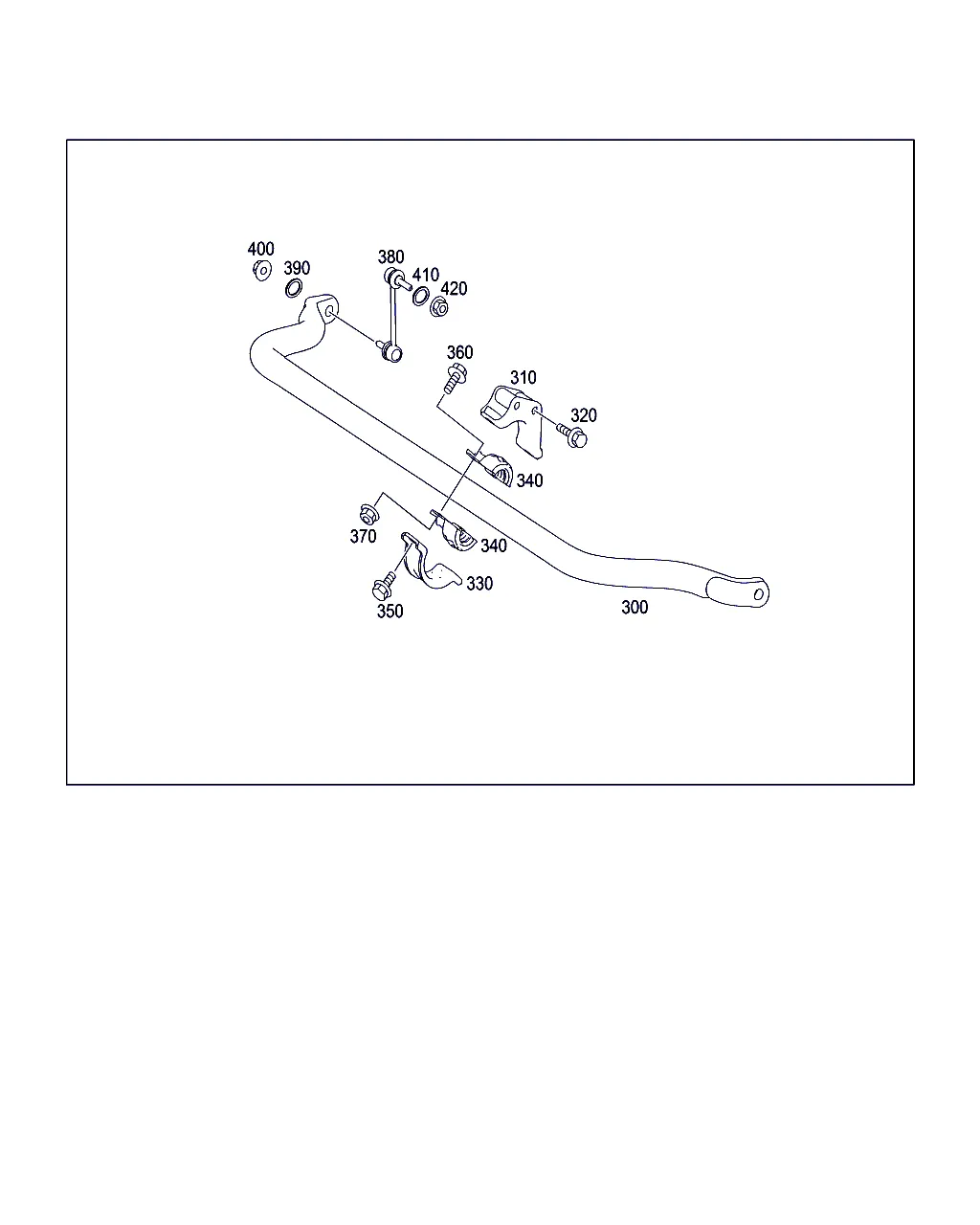 400
390
380
410
420
360
310
320
340
370
340
330
350
300