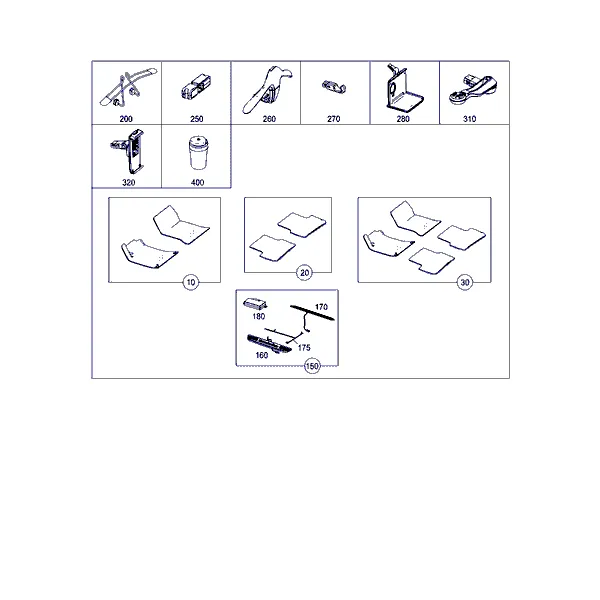 200
250
260
270
280
310
320
400
10
20
30
180
170
175
160
150