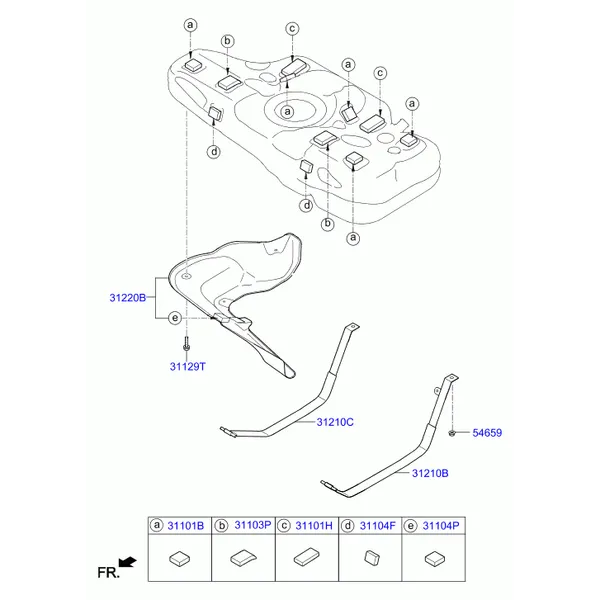 a
b
c
a
c
a
a
d
d
b
a
31220B
e
31129T
31210C
54659
31210B

| a 31101B | b 31103P | c 31101H | d 31104F | e 31104P |
|---|---|---|---|---|
| | | | | |

FR.